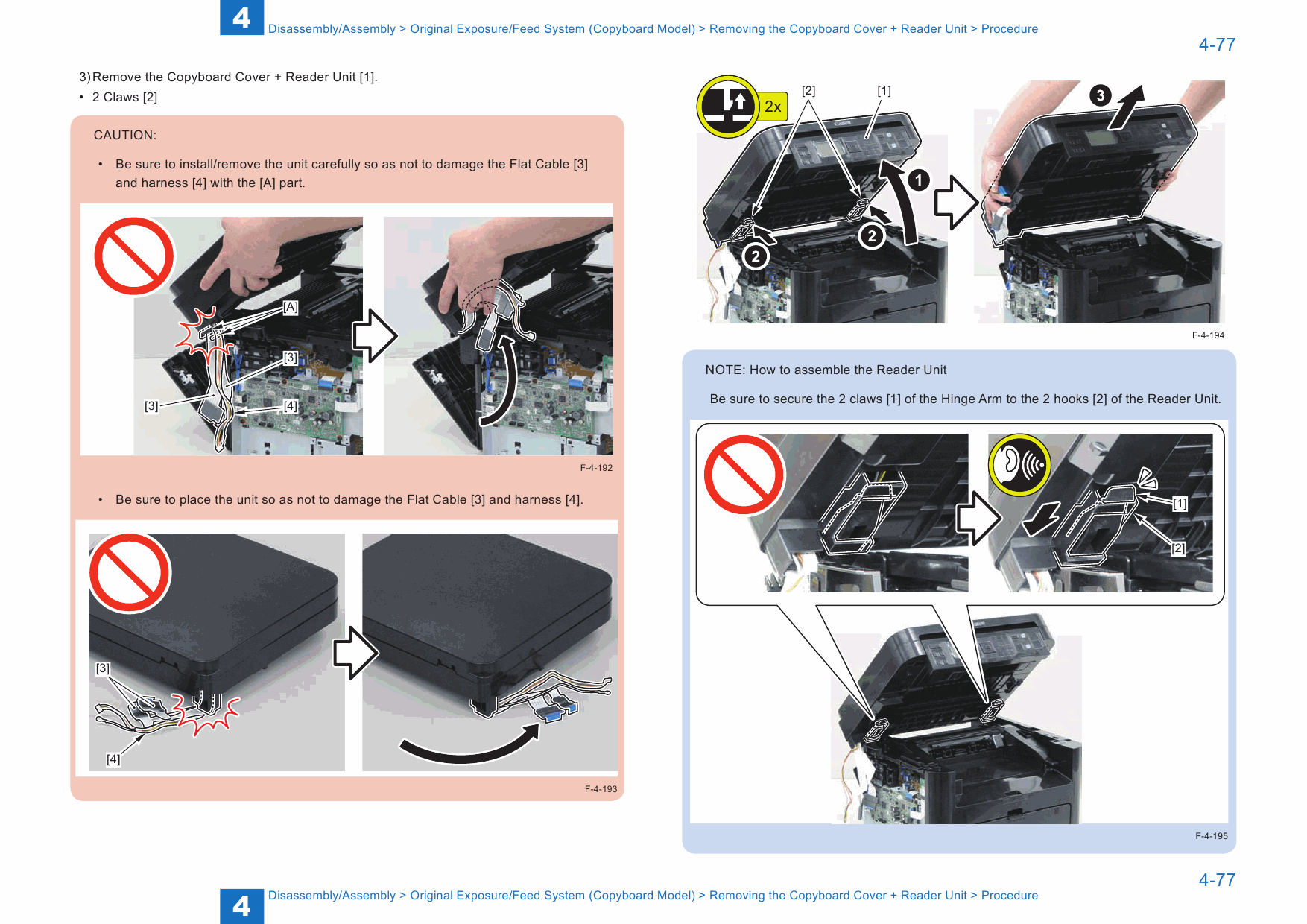 4

Disassembly/Assembly > Original Exposure/Feed System (Copyboard Model) > Removing the Copyboard Cover + Reader Unit > Procedure

4-77

3) Remove the Copyboard Cover + Reader Unit [1].

• 2 Claws [2]

CAUTION:

• Be sure to install/remove the unit carefully so as not to damage the Flat Cable [3] and harness [4] with the [A] part.

[A]

[3]

[3]

[4]

F-4-192

• Be sure to place the unit so as not to damage the Flat Cable [3] and harness [4].

[3]

[4]

F-4-193

2x

[2]

[1]

1

2

2

3

F-4-194

NOTE: How to assemble the Reader Unit

Be sure to secure the 2 claws [1] of the Hinge Arm to the 2 hooks [2] of the Reader Unit.

[1]

[2]

F-4-195

4-77

4

Disassembly/Assembly > Original Exposure/Feed System (Copyboard Model) > Removing the Copyboard Cover + Reader Unit > Procedure